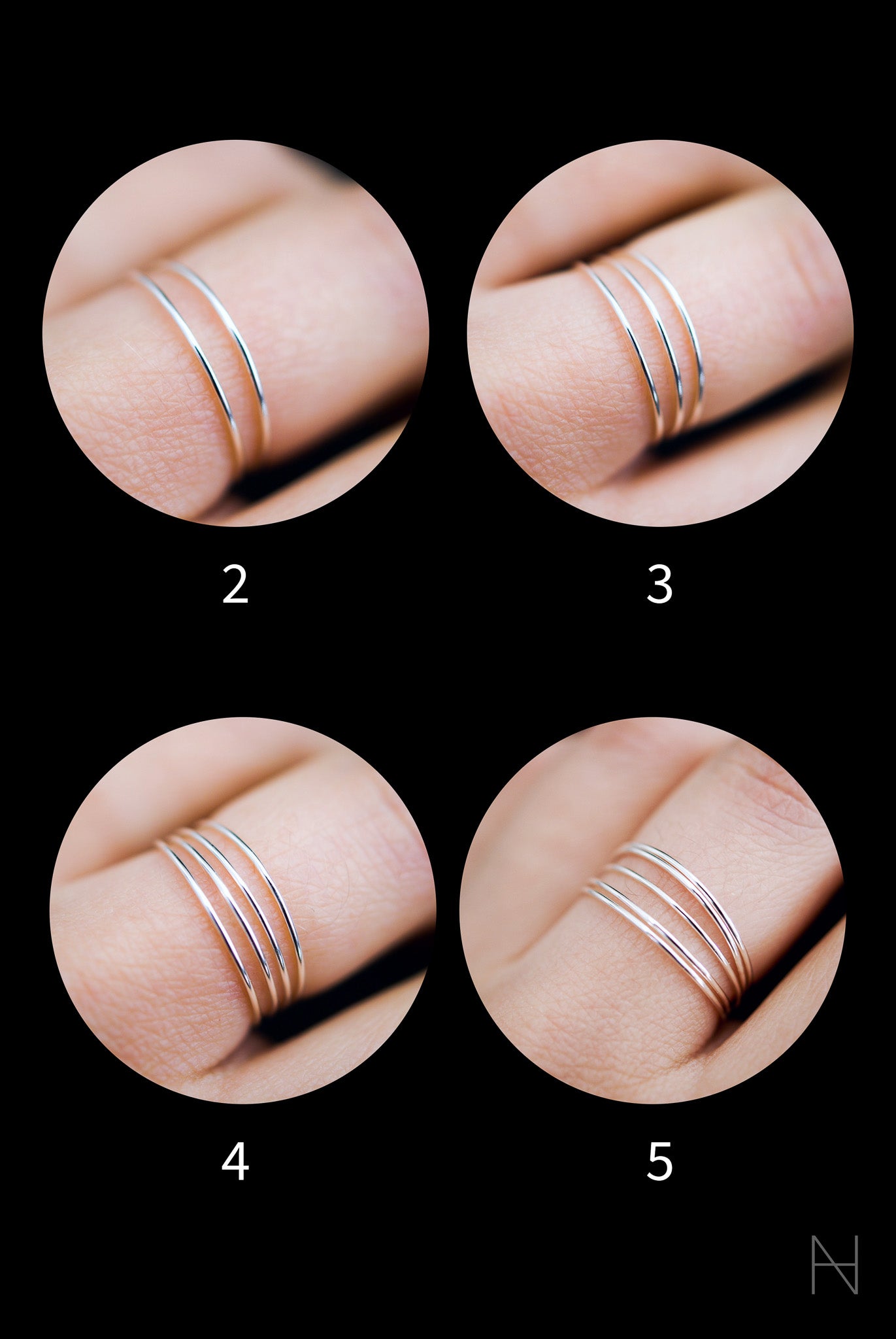 2

3

4

5