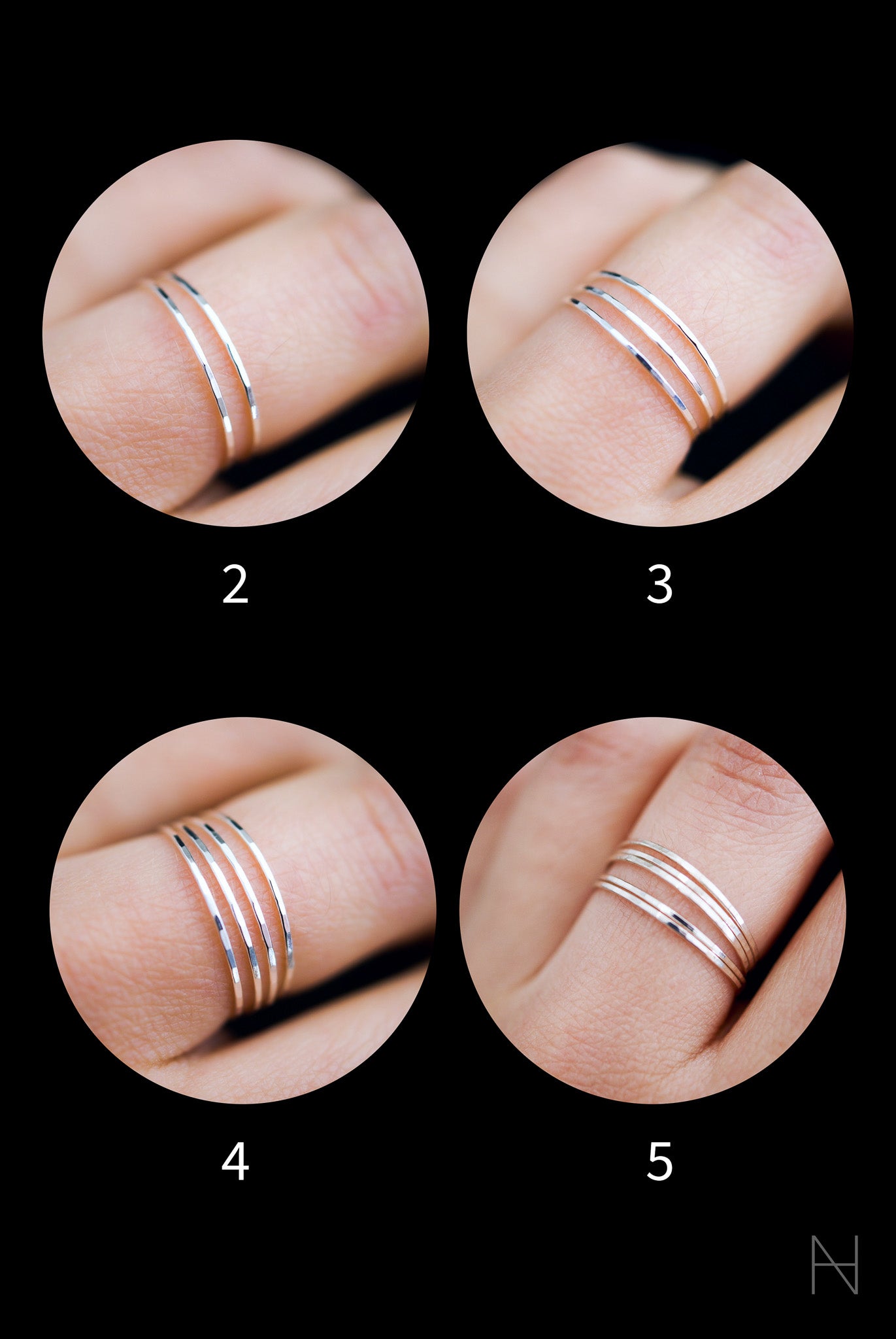 2

3

4

5