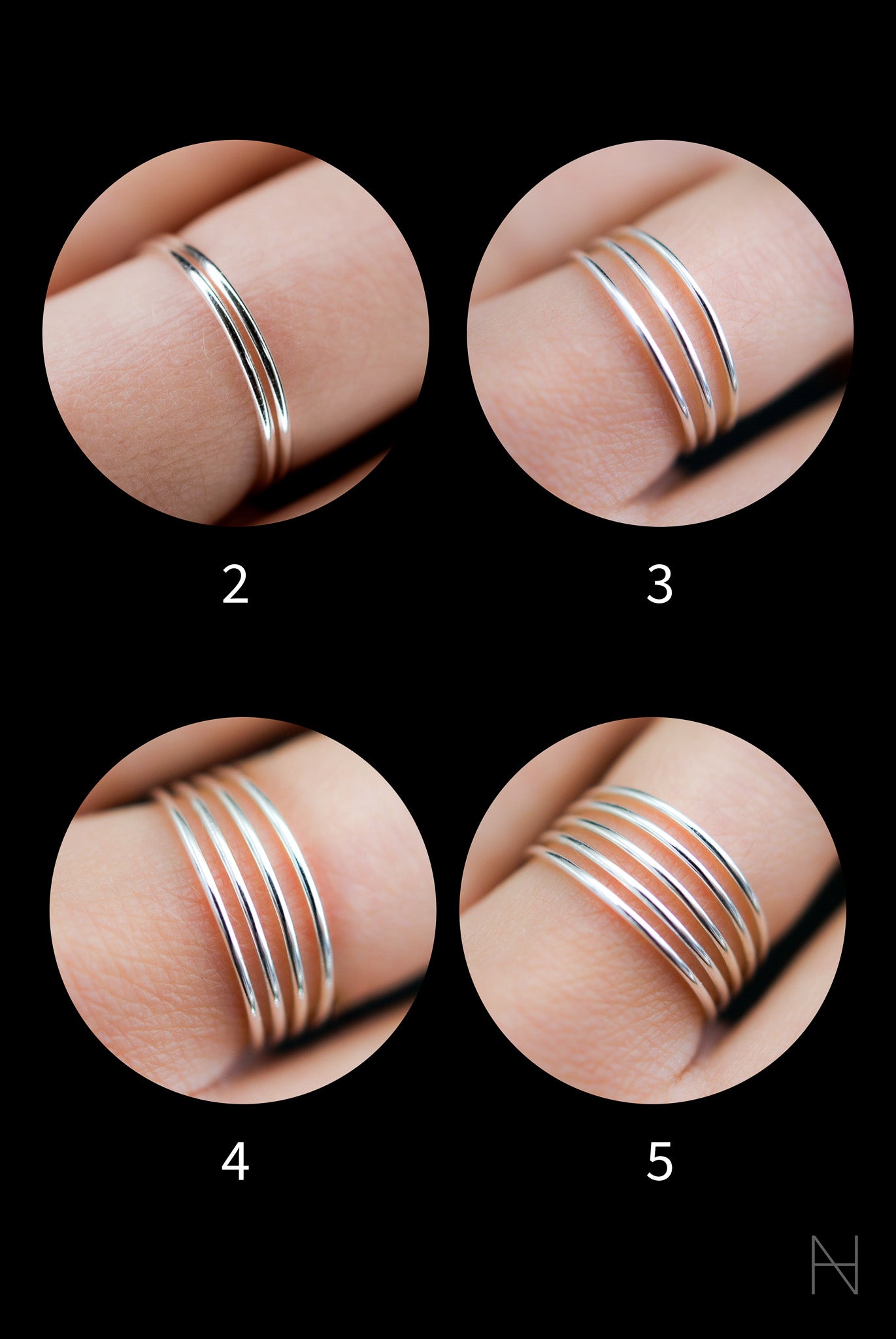 2

3

4

5