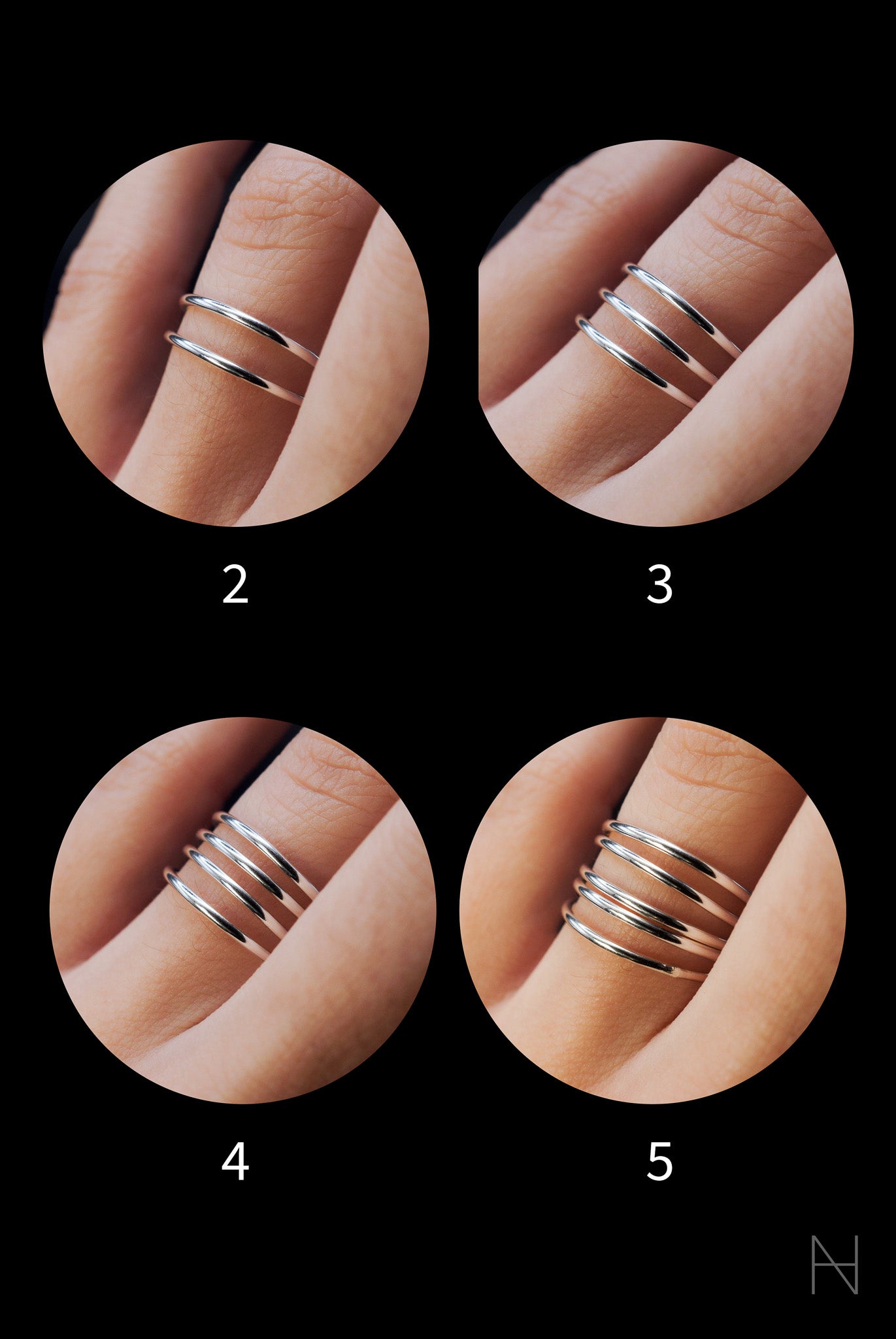 2

3

4

5